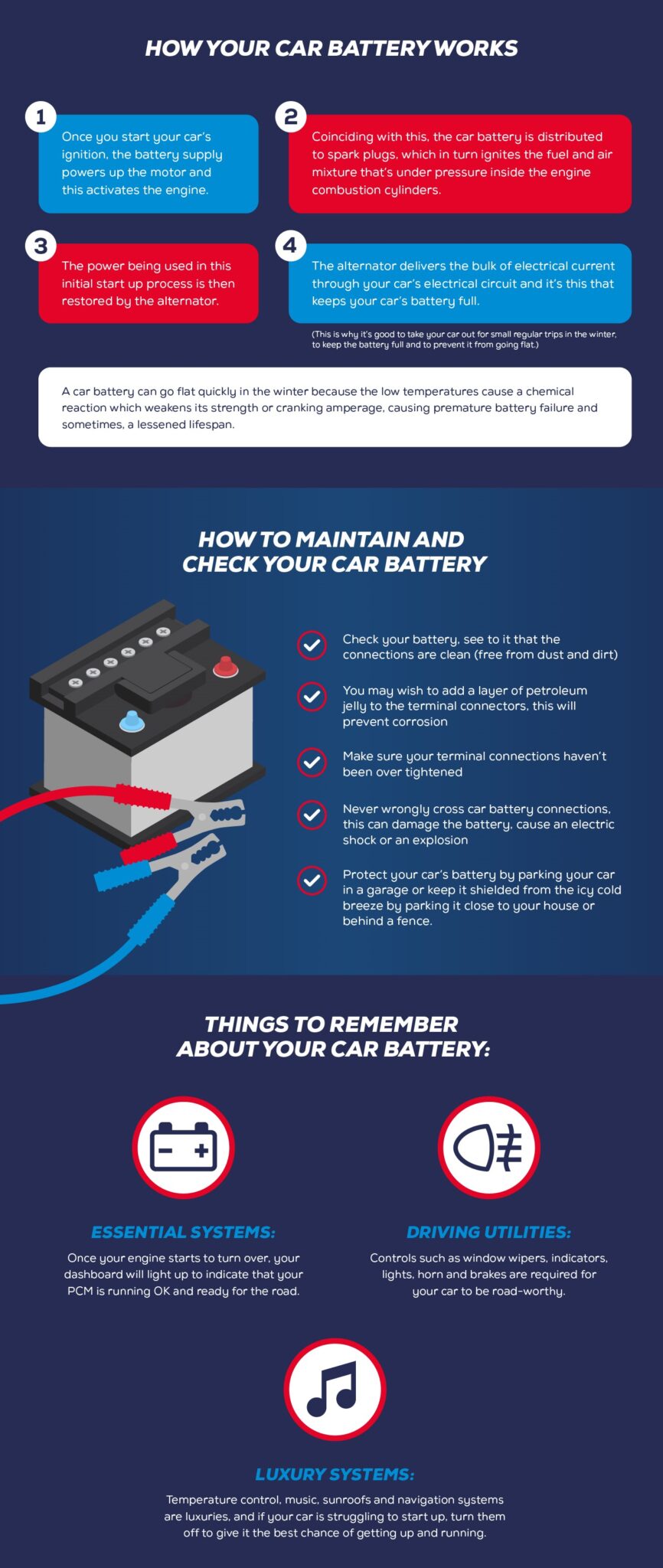 HOW YOUR CAR BATTERY WORKS

1

Once you start your car's ignition, the battery supply powers up the motor and this activates the engine.

2

Coinciding with this, the car battery is distributed to spark plugs, which in turn ignites the fuel and air mixture that's under pressure inside the engine combustion cylinders.

3

The power being used in this initial start up process is then restored by the alternator.

4

The alternator delivers the bulk of electrical current through your car's electrical circuit and it's this that keeps your car's battery full.

(This is why it's good to take your car out for small regular trips in the winter, to keep the battery full and to prevent it from going flat.)

A car battery can go flat quickly in the winter because the low temperatures cause a chemical reaction which weakens its strength or cranking amperage, causing premature battery failure and sometimes, a lessened lifespan.

HOW TO MAINTAIN AND CHECK YOUR CAR BATTERY

Check your battery, see to it that the connections are clean (free from dust and dirt)

You may wish to add a layer of petroleum jelly to the terminal connectors, this will prevent corrosion

Make sure your terminal connections haven't been over tightened

Never wrongly cross car battery connections, this can damage the battery, cause an electric shock or an explosion

Protect your car's battery by parking your car in a garage or keep it shielded from the icy cold breeze by parking it close to your house or behind a fence.

THINGS TO REMEMBER ABOUT YOUR CAR BATTERY:

ESSENTIAL SYSTEMS:

Once your engine starts to turn over, your dashboard will light up to indicate that your PCM is running OK and ready for the road.

DRIVING UTILITIES:

Controls such as window wipers, indicators, lights, horn and brakes are required for your car to be road-worthy.

LUXURY SYSTEMS:

Temperature control, music, sunroofs and navigation systems are luxuries, and if your car is struggling to start up, turn them off to give it the best chance of getting up and running.